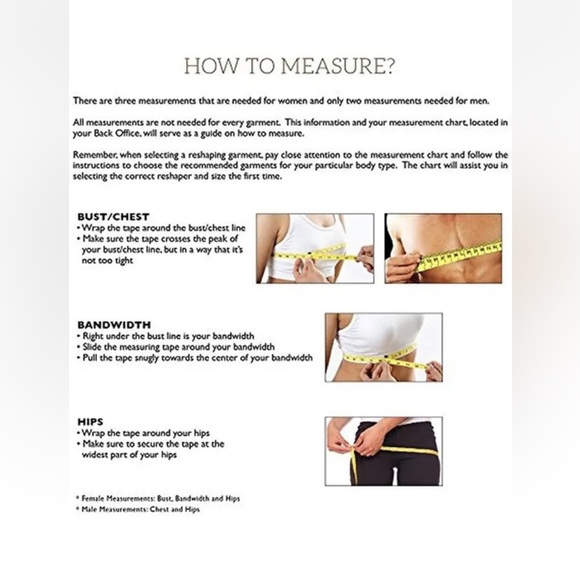 HOW TO MEASURE?

There are three measurements that are needed for women and only two measurements needed for men.

All measurements are not needed for every garment. This information and your measurement chart, located in your Back Office, will serve as a guide on how to measure.

Remember, when selecting a reshaping garment, pay close attention to the measurement chart and follow the instructions to choose the recommended garments for your particular body type. The chart will assist you in selecting the correct reshaper and size the first time.

BUST/CHEST
• Wrap the tape around the bust/chest line
• Make sure the tape crosses the peak of your bust/chest line, but in a way that it's not too tight

BANDWIDTH
• Right under the bust line is your bandwidth
• Slide the measuring tape around your bandwidth
• Pull the tape snugly towards the center of your bandwidth

HIPS
• Wrap the tape around your hips
• Make sure to secure the tape at the widest part of your hips

* Female Measurements: Bust, Bandwidth and Hips
* Male Measurements: Chest and Hips